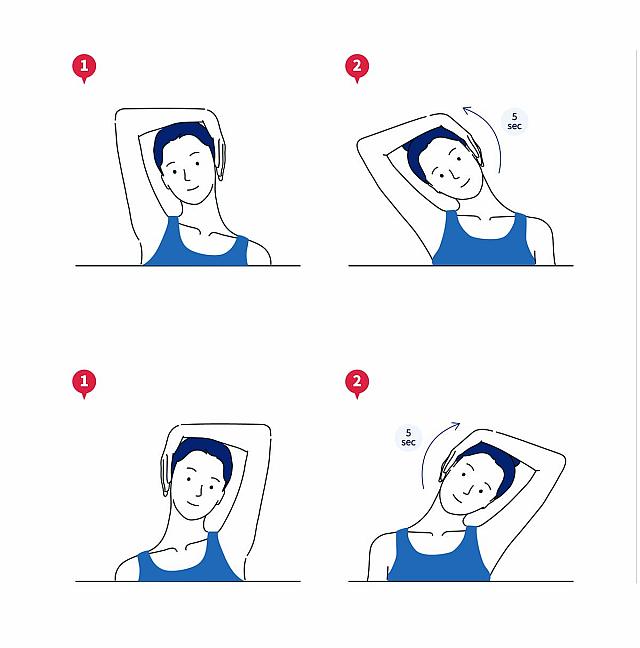 1

2

5 sec

1

2

5 sec