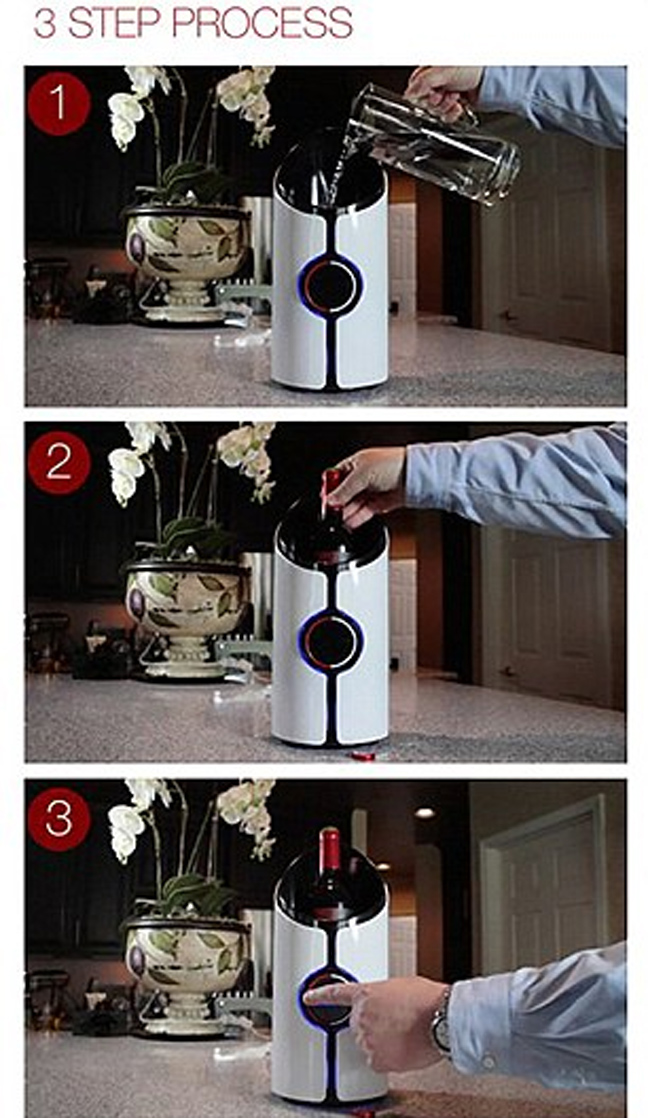 3 STEP PROCESS

1

2

3