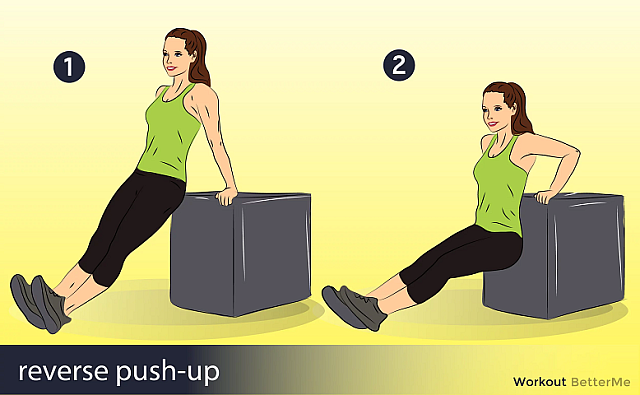 1

2

reverse push-up

Workout BetterMe