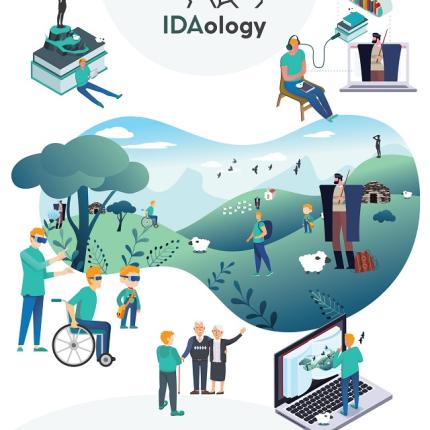 IDAology